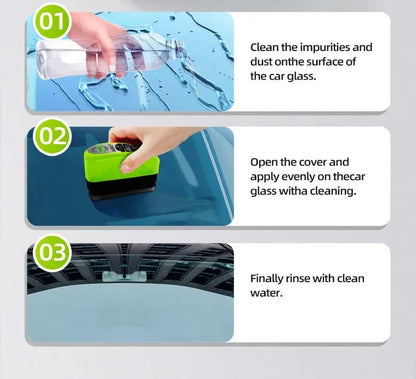 01

Clean the impurities and dust onthe surface of the car glass.

02

Open the cover and apply evenly on thecar glass witha cleaning.

03

Finally rinse with clean water.